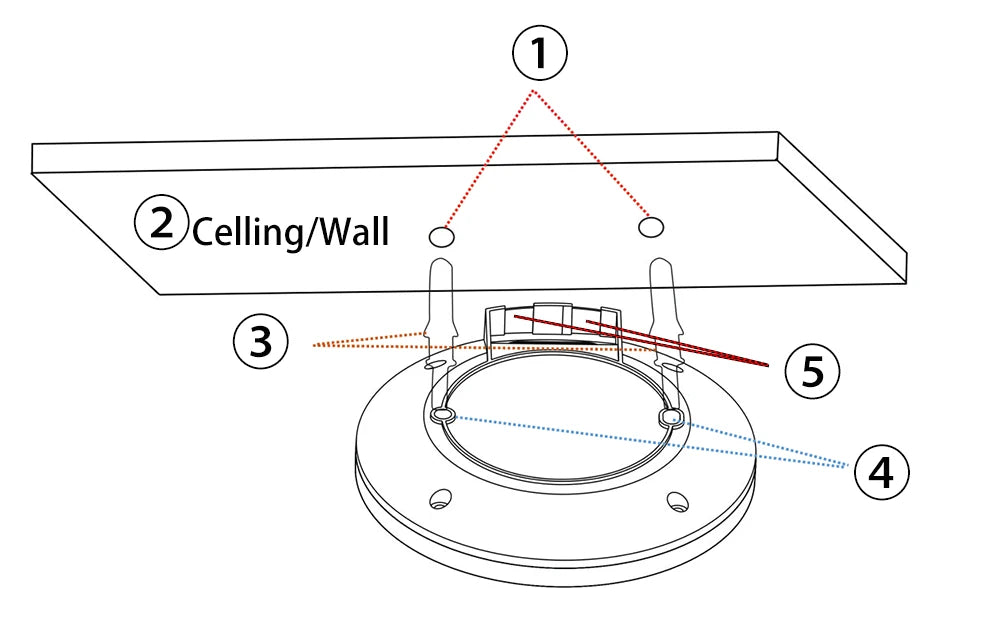 ①
② Celling/Wall
③
⑤
④